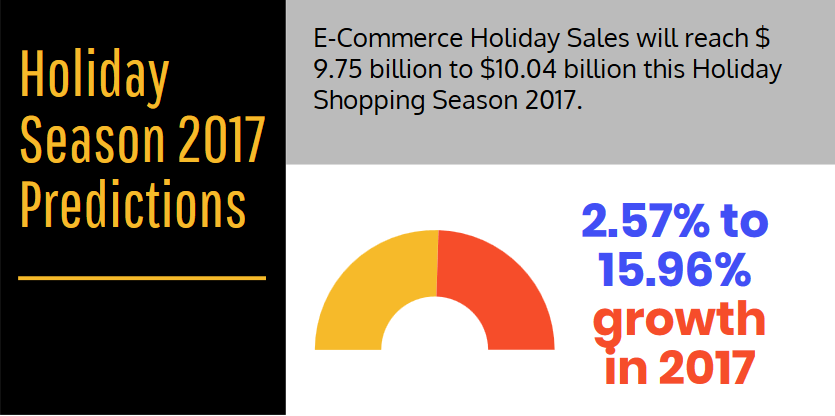 Holiday Season 2017 Predictions

E-Commerce Holiday Sales will reach $ 9.75 billion to $10.04 billion this Holiday Shopping Season 2017.

2.57% to 15.96% growth in 2017